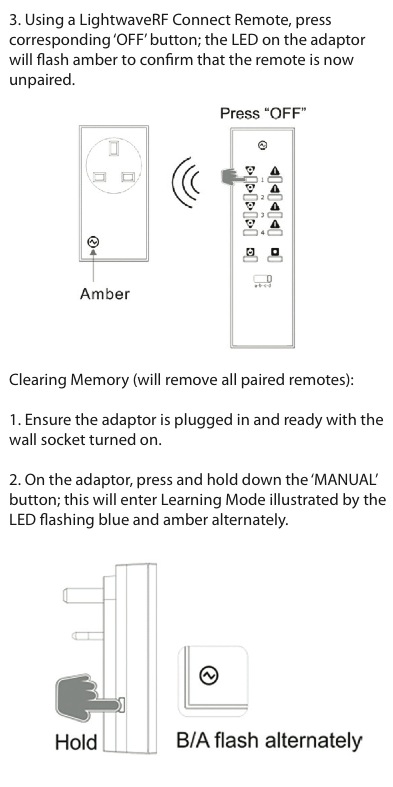 3. Using a LightwaveRF Connect Remote, press corresponding 'OFF' button; the LED on the adaptor will flash amber to confirm that the remote is now unpaired.

Press "OFF"

1

2

3

4

Amber

Clearing Memory (will remove all paired remotes):

1. Ensure the adaptor is plugged in and ready with the wall socket turned on.

2. On the adaptor, press and hold down the 'MANUAL' button; this will enter Learning Mode illustrated by the LED flashing blue and amber alternately.

Hold

B/A flash alternately